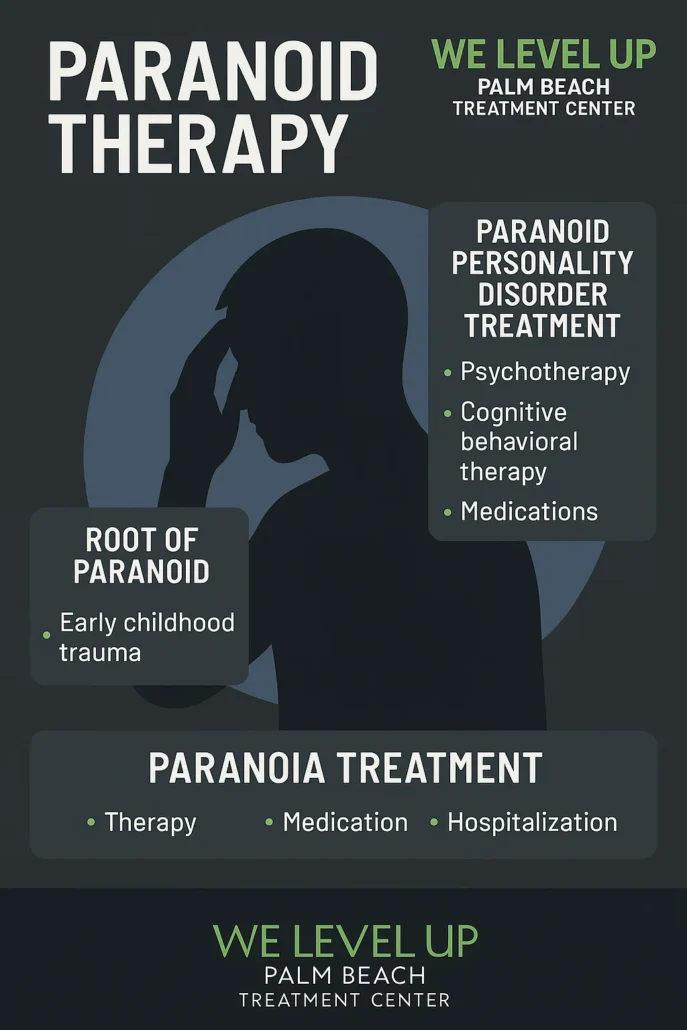 PARANOID THERAPY

WE LEVEL UP
PALM BEACH
TREATMENT CENTER

PARANOID PERSONALITY DISORDER TREATMENT

• Psychotherapy
• Cognitive behavioral therapy
• Medications

ROOT OF PARANOID

• Early childhood trauma

PARANOIA TREATMENT

• Therapy • Medication • Hospitalization

WE LEVEL UP
PALM BEACH
TREATMENT CENTER